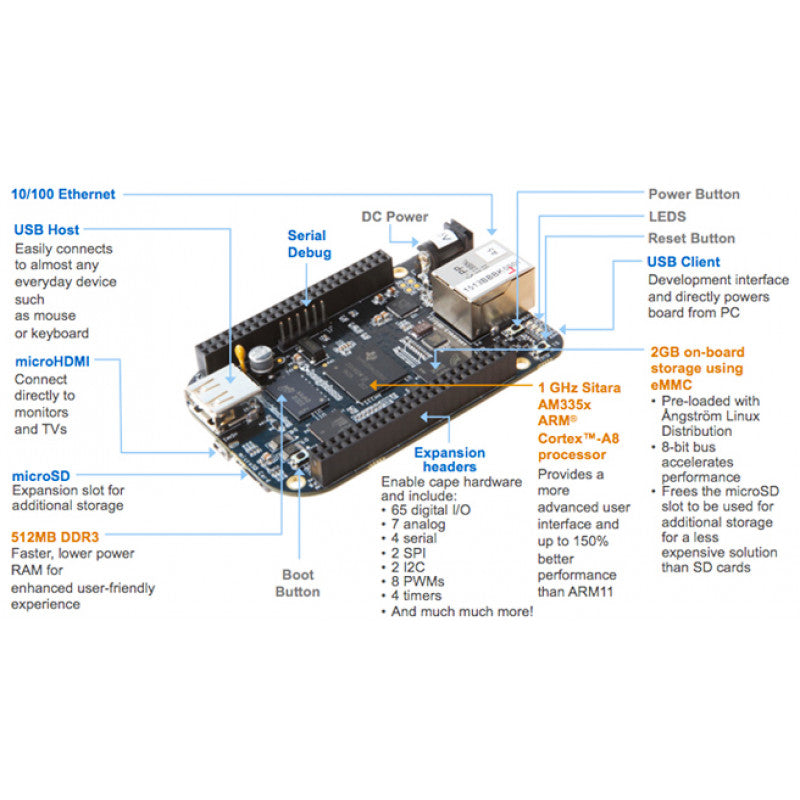 10/100 Ethernet

USB Host
Easily connects to almost any everyday device such as mouse or keyboard

microHDMI
Connect directly to monitors and TVs

microSD
Expansion slot for additional storage

512MB DDR3
Faster, lower power RAM for enhanced user-friendly experience

Serial Debug

DC Power

Boot Button

Expansion headers
Enable cape hardware and include:
• 65 digital I/O
• 7 analog
• 4 serial
• 2 SPI
• 2 I2C
• 8 PWMs
• 4 timers
• And much much more!

1 GHz Sitara AM335x ARM® Cortex™-A8 processor
Provides a more advanced user interface and up to 150% better performance than ARM11

Power Button

LEDS

Reset Button

USB Client
Development interface and directly powers board from PC

2GB on-board storage using eMMC
• Pre-loaded with Ångström Linux Distribution
• 8-bit bus accelerates performance
• Frees the microSD slot to be used for additional storage for a less expensive solution than SD cards